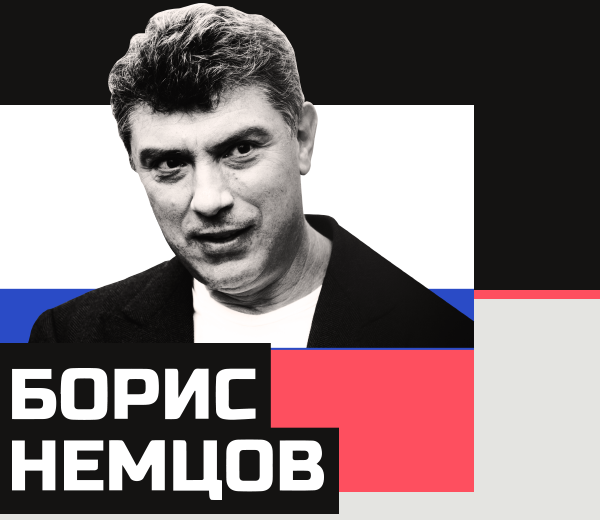 БОРИС
НЕМЦОВ