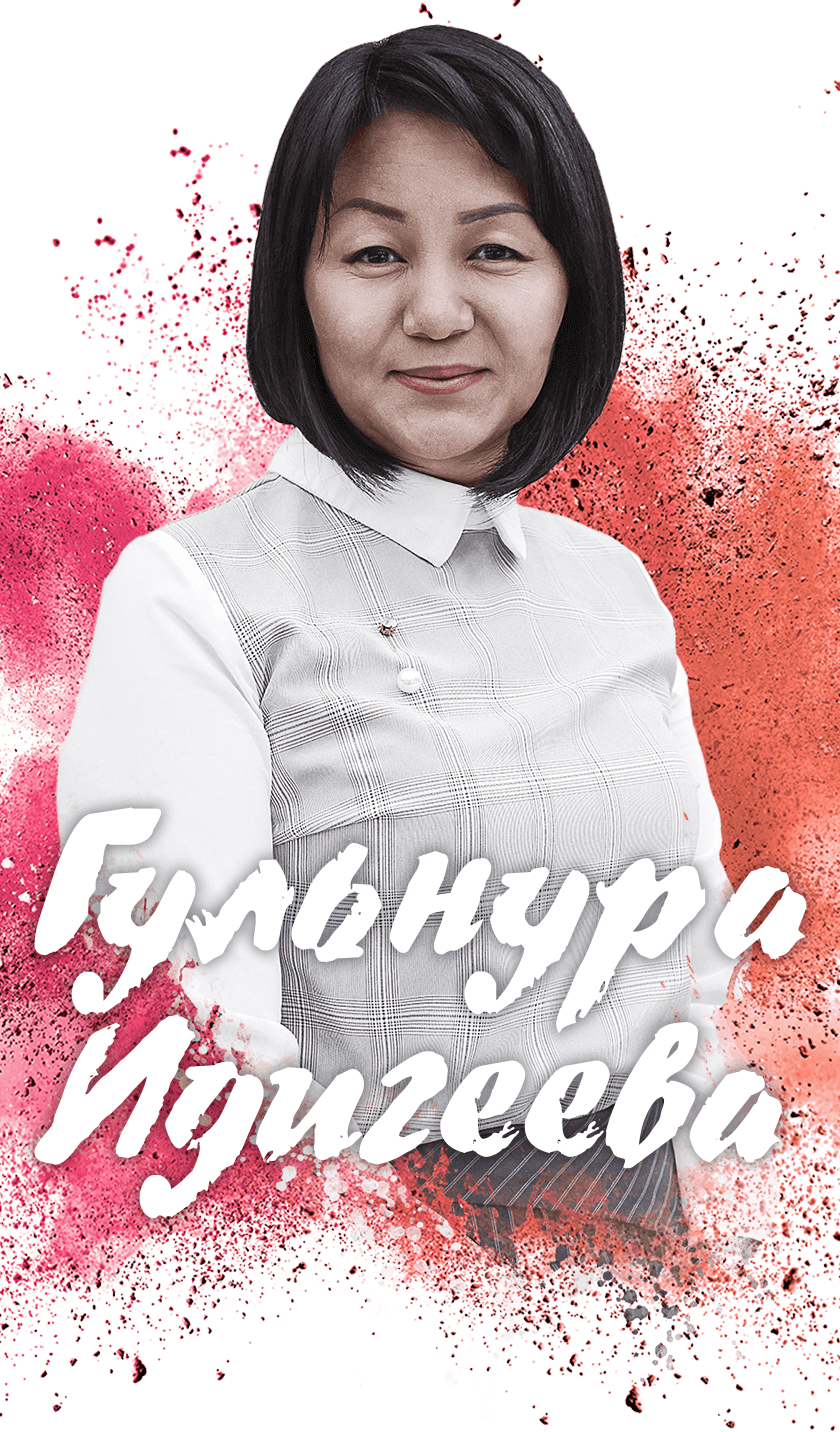 Гульнура Идигеева