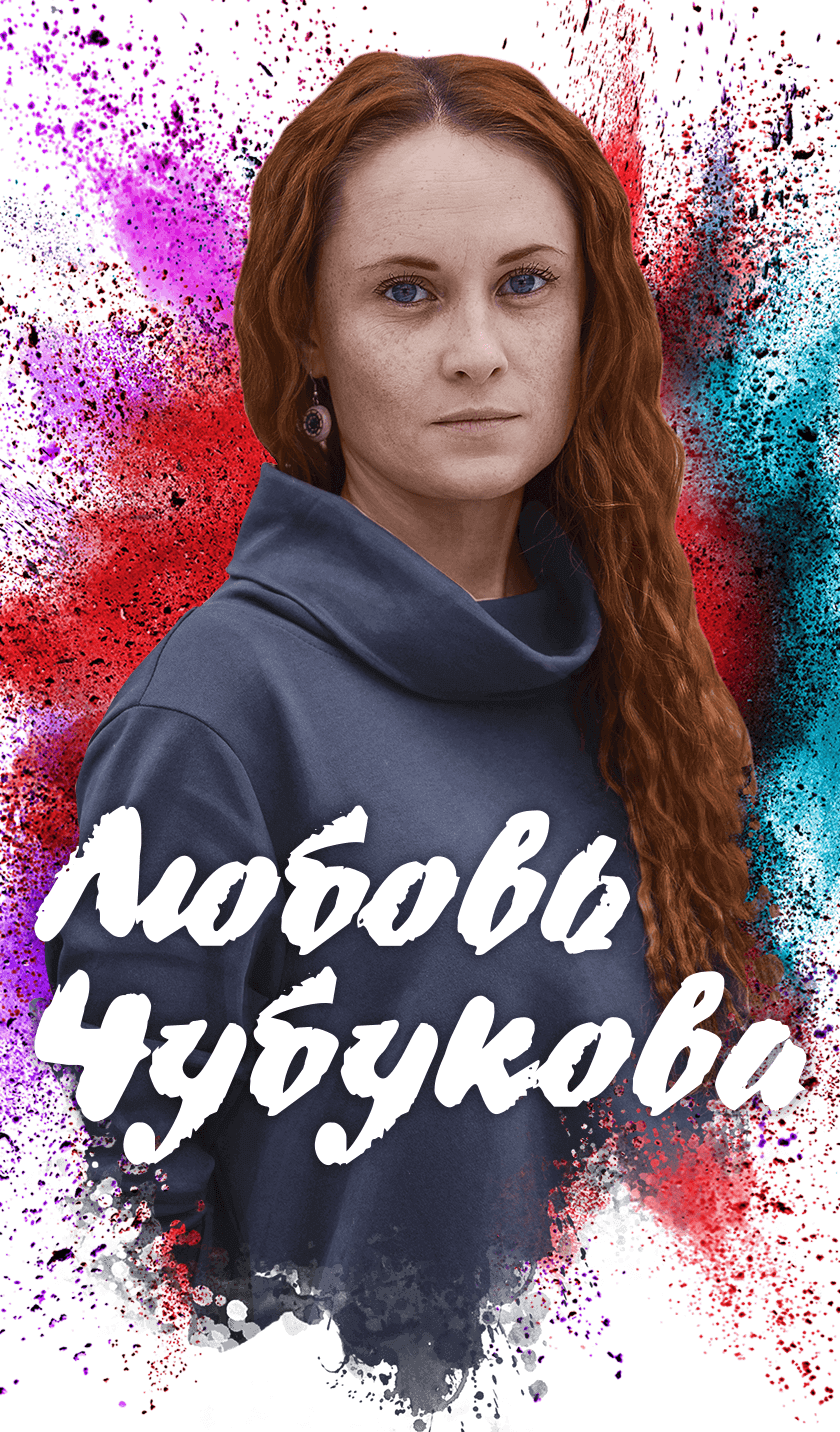 Любовь
Чубукова