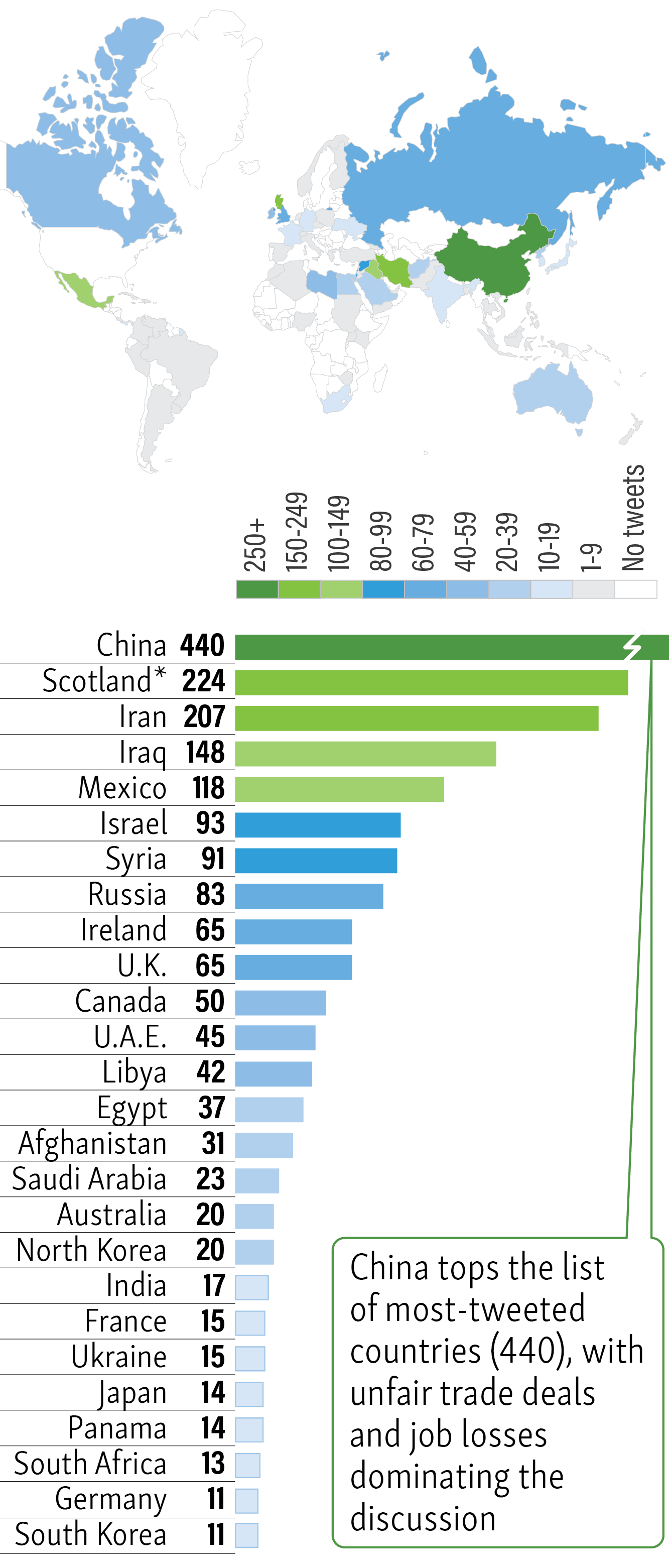 250+
150-249
100-149
80-99
60-79
40-59
20-39
10-19
1-9
No tweets

| | |
|---|---|
| China | 440 |
| Scotland* | 224 |
| Iran | 207 |
| Iraq | 148 |
| Mexico | 118 |
| Israel | 93 |
| Syria | 91 |
| Russia | 83 |
| Ireland | 65 |
| U.K. | 65 |
| Canada | 50 |
| U.A.E. | 45 |
| Libya | 42 |
| Egypt | 37 |
| Afghanistan | 31 |
| Saudi Arabia | 23 |
| Australia | 20 |
| North Korea | 20 |
| India | 17 |
| France | 15 |
| Ukraine | 15 |
| Japan | 14 |
| Panama | 14 |
| South Africa | 13 |
| Germany | 11 |
| South Korea | 11 |

China tops the list of most-tweeted countries (440), with unfair trade deals and job losses dominating the discussion